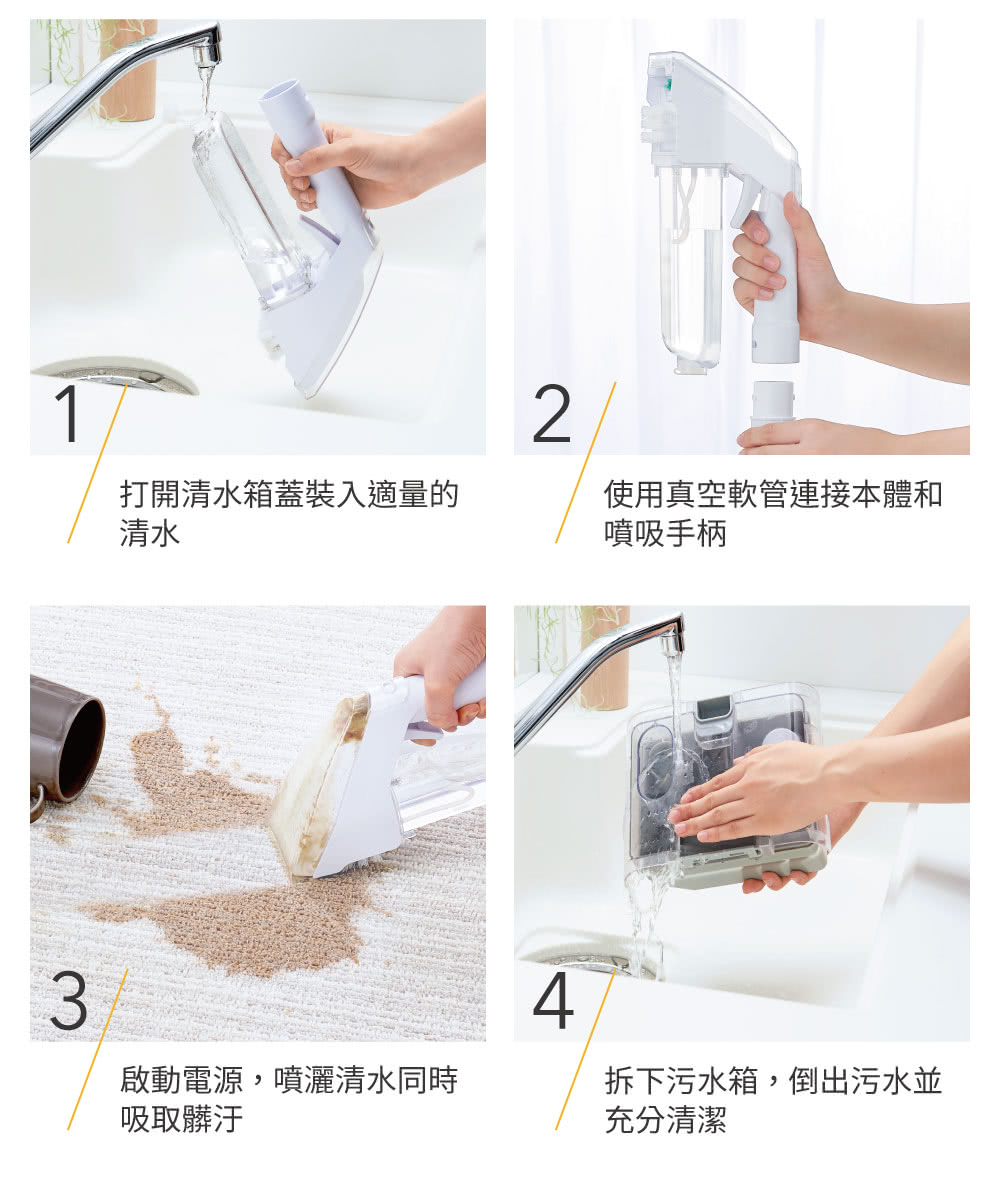 1

打開清水箱蓋裝入適量的清水

2

使用真空軟管連接本體和噴吸手柄

3

啟動電源，噴灑清水同時吸取髒汙

4

拆下污水箱，倒出污水並充分清潔