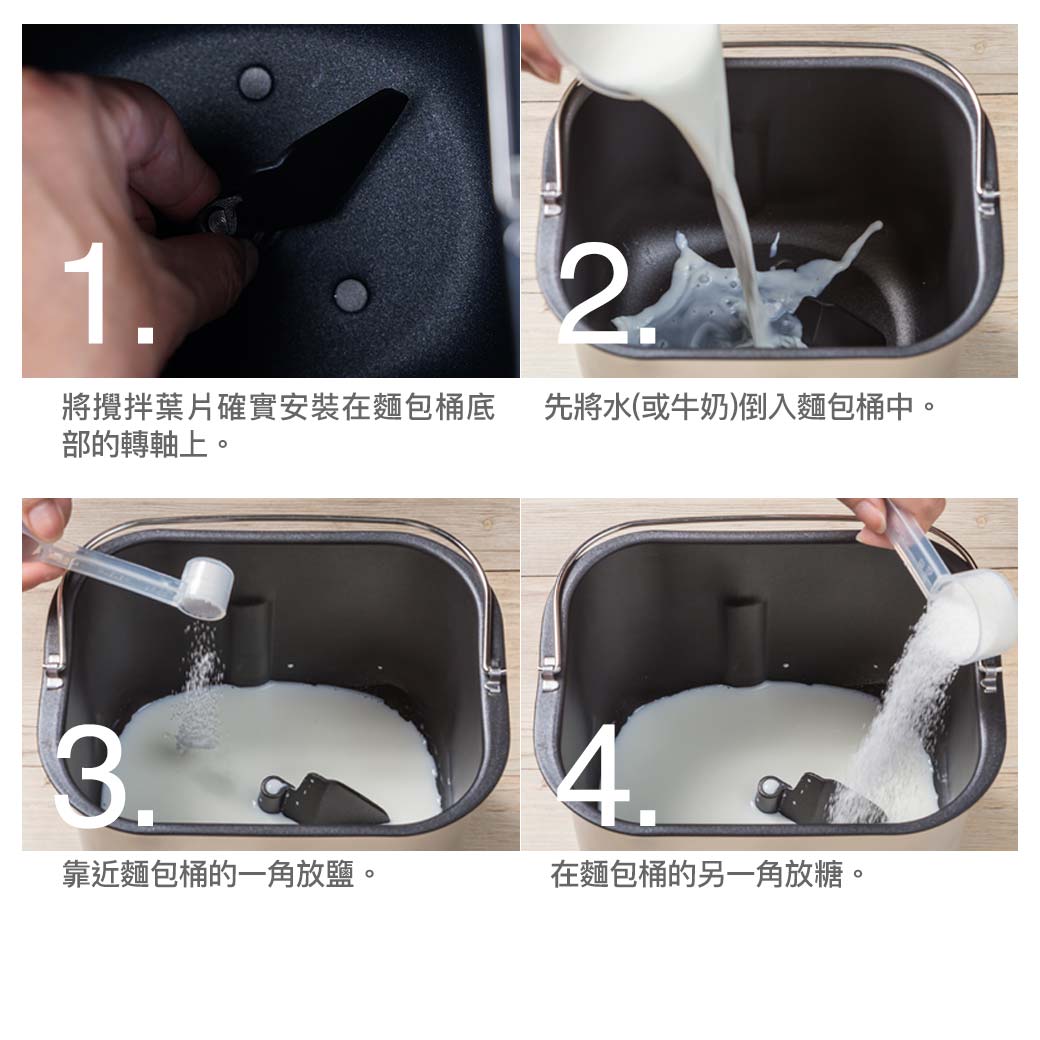 1.

將攪拌葉片確實安裝在麵包桶底部的轉軸上。

2.

先將水(或牛奶)倒入麵包桶中。

3.

靠近麵包桶的一角放鹽。

4.

在麵包桶的另一角放糖。