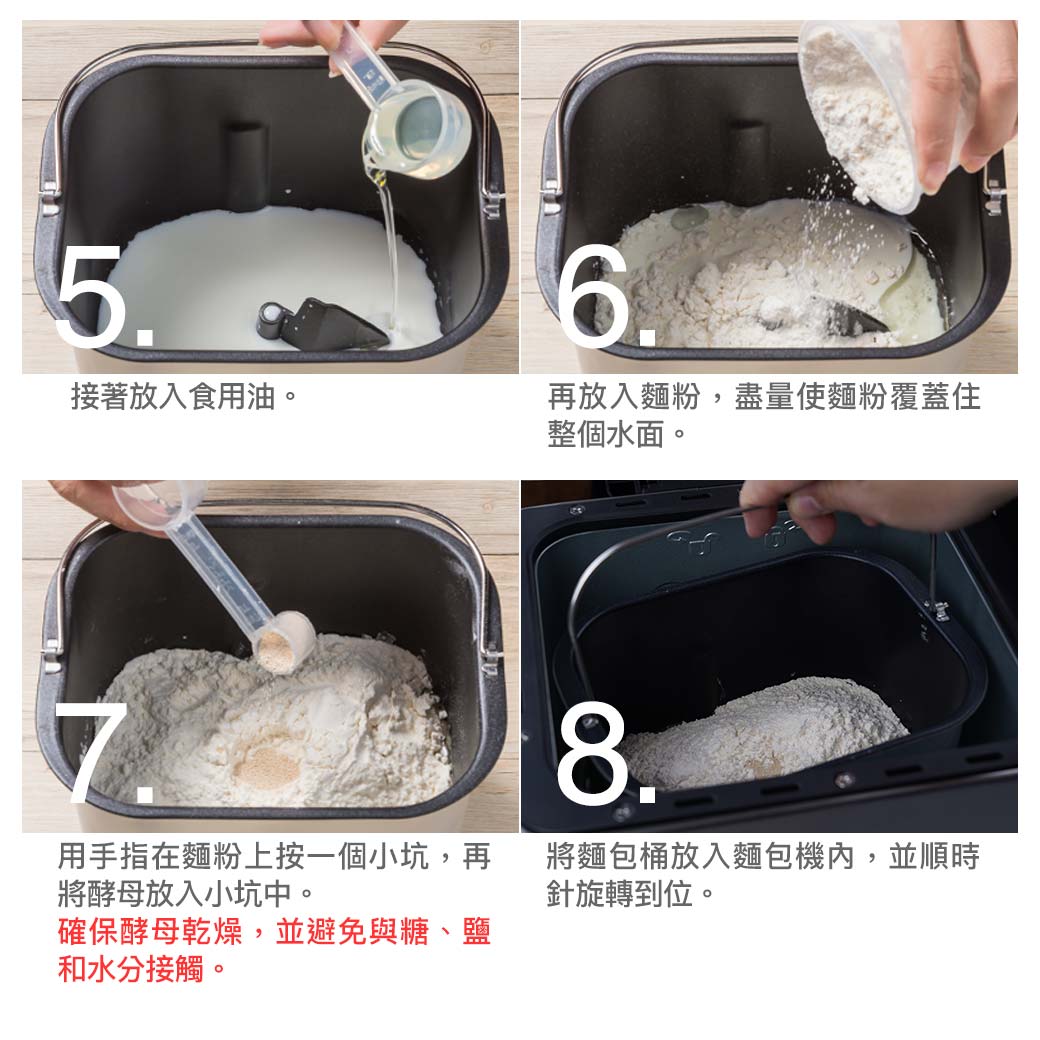 5.

接著放入食用油。

6.

再放入麵粉，盡量使麵粉覆蓋住整個水面。

7.

用手指在麵粉上按一個小坑，再將酵母放入小坑中。
確保酵母乾燥，並避免與糖、鹽和水分接觸。

8.

將麵包桶放入麵包機內，並順時針旋轉到位。