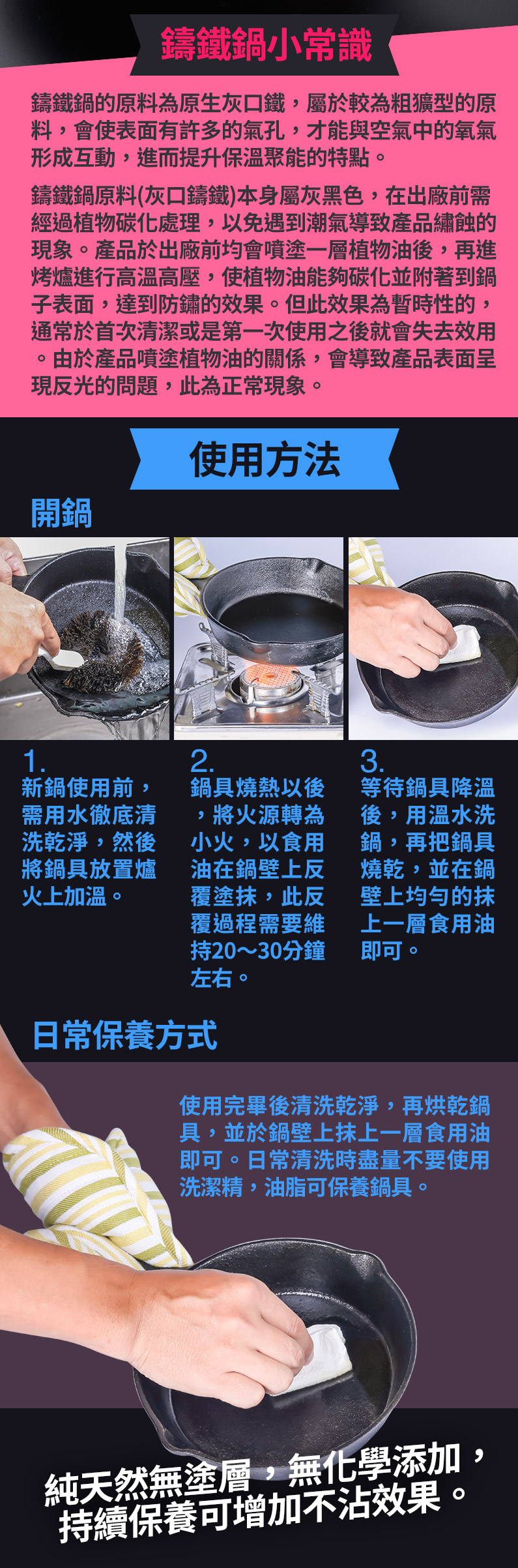 鑄鐵鍋小常識

鑄鐵鍋的原料為原生灰口鐵，屬於較為粗獷型的原料，會使表面有許多的氣孔，才能與空氣中的氧氣形成互動，進而提升保溫聚能的特點。

鑄鐵鍋原料(灰口鑄鐵)本身屬灰黑色，在出廠前需經過植物碳化處理，以免遇到潮氣導致產品繡蝕的現象。產品於出廠前均會噴塗一層植物油後，再進烤爐進行高溫高壓，使植物油能夠碳化並附著到鍋子表面，達到防鏽的效果。但此效果為暫時性的，通常於首次清潔或是第一次使用之後就會失去效用。由於產品噴塗植物油的關係，會導致產品表面呈現反光的問題，此為正常現象。

使用方法

開鍋

1.
新鍋使用前，需用水徹底清洗乾淨，然後將鍋具放置爐火上加溫。

2.
鍋具燒熱以後，將火源轉為小火，以食用油在鍋壁上反覆塗抹，此反覆過程需要維持20～30分鐘左右。

3.
等待鍋具降溫後，用溫水洗鍋，再把鍋具燒乾，並在鍋壁上均勻的抹上一層食用油即可。

日常保養方式

使用完畢後清洗乾淨，再烘乾鍋具，並於鍋壁上抹上一層食用油即可。日常清洗時盡量不要使用洗潔精，油脂可保養鍋具。

純天然無塗層，無化學添加，持續保養可增加不沾效果。