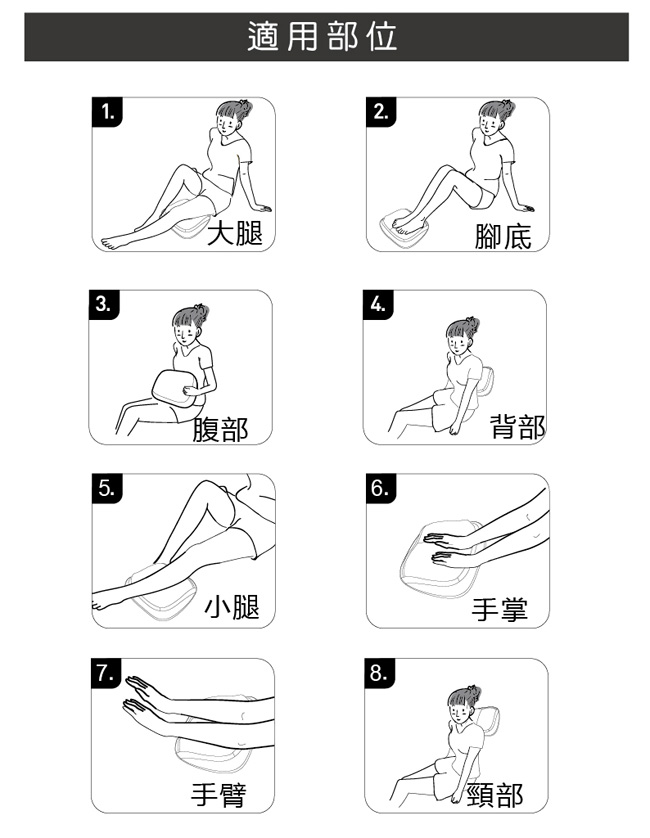 適用部位

1.
大腿

2.
腳底

3.
腹部

4.
背部

5.
小腿

6.
手掌

7.
手臂

8.
頸部