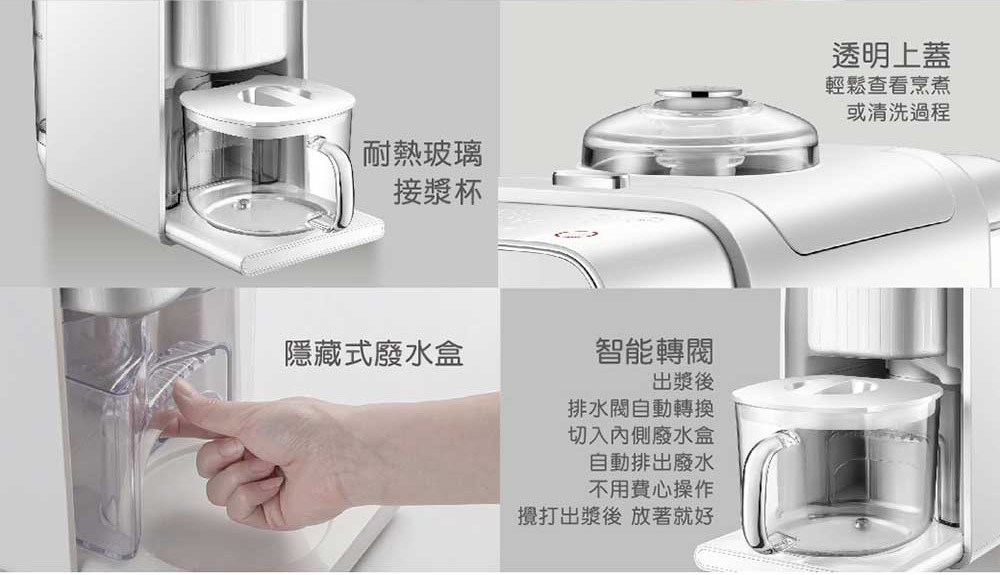 耐熱玻璃
接漿杯

透明上蓋
輕鬆查看烹煮
或清洗過程

隱藏式廢水盒

智能轉閥
出漿後
排水閥自動轉換
切入內側廢水盒
自動排出廢水
不用費心操作
攪打出漿後 放著就好