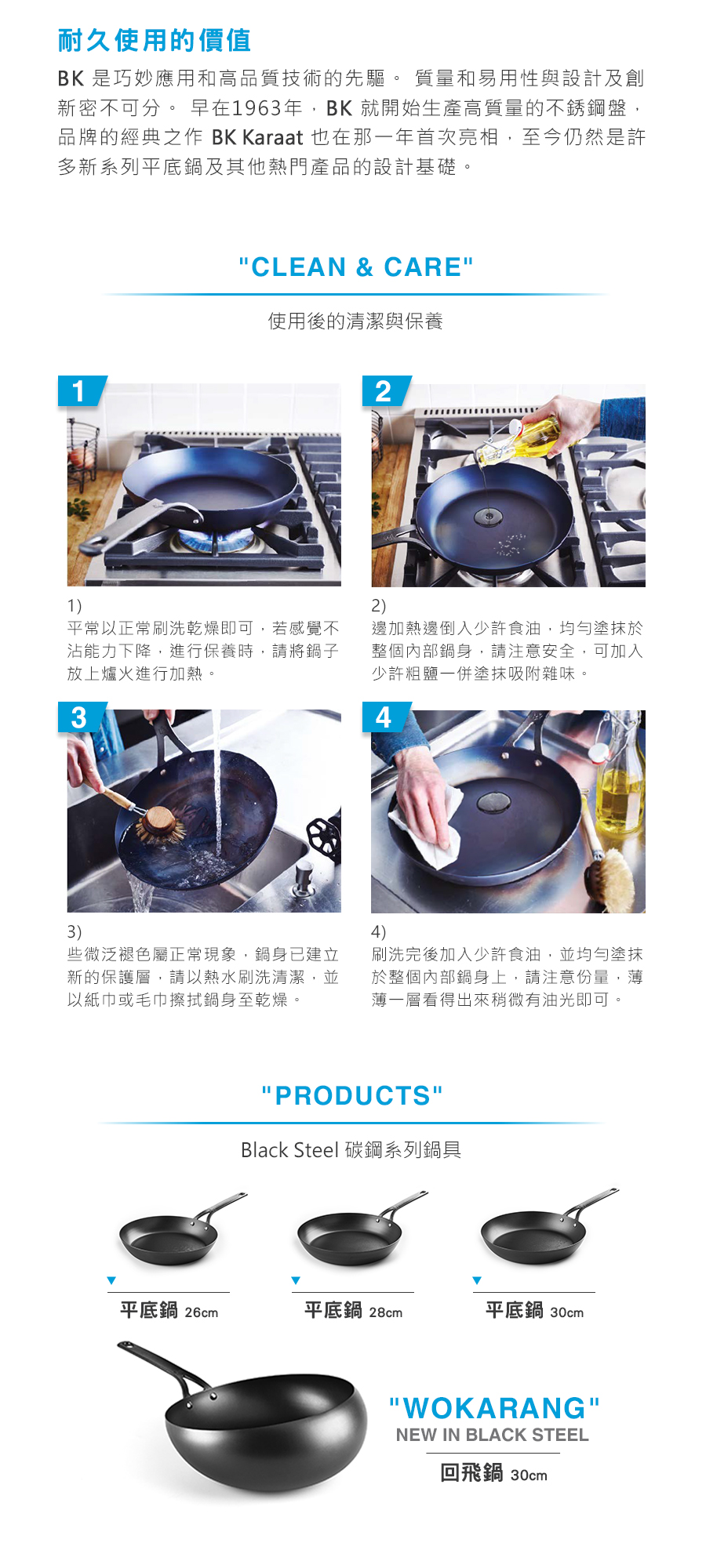 耐久使用的價值

BK 是巧妙應用和高品質技術的先驅。 質量和易用性與設計及創新密不可分。 早在1963年，BK 就開始生產高質量的不銹鋼盤，品牌的經典之作 BK Karaat 也在那一年首次亮相，至今仍然是許多新系列平底鍋及其他熱門產品的設計基礎。

"CLEAN & CARE"

使用後的清潔與保養

1

2

1)
平常以正常刷洗乾燥即可，若感覺不沾能力下降，進行保養時，請將鍋子放上爐火進行加熱。

2)
邊加熱邊倒入少許食油，均勻塗抹於整個內部鍋身，請注意安全，可加入少許粗鹽一併塗抹吸附雜味。

3

4

3)
些微泛褪色屬正常現象，鍋身已建立新的保護層，請以熱水刷洗清潔，並以紙巾或毛巾擦拭鍋身至乾燥。

4)
刷洗完後加入少許食油，並均勻塗抹於整個內部鍋身上，請注意份量，薄薄一層看得出來稍微有油光即可。

"PRODUCTS"

Black Steel 碳鋼系列鍋具

平底鍋 26cm

平底鍋 28cm

平底鍋 30cm

"WOKARANG"
NEW IN BLACK STEEL

回飛鍋 30cm