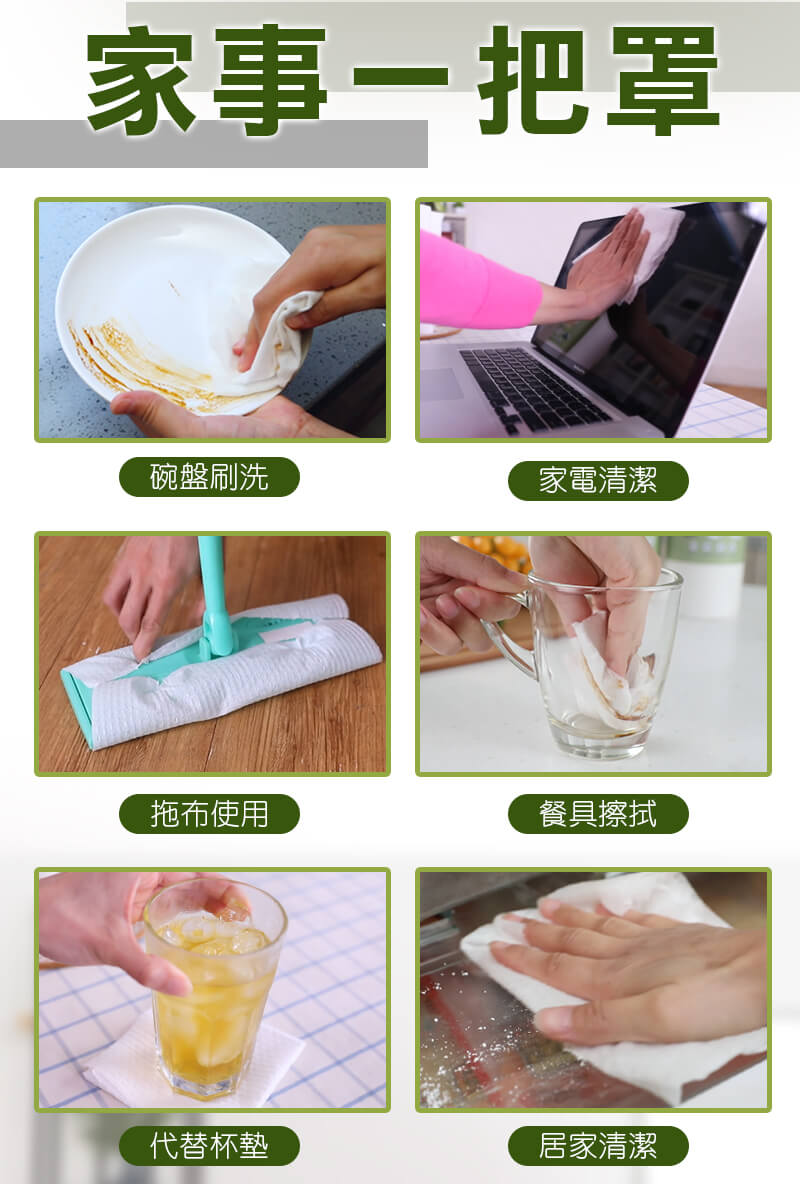 家事一把罩

碗盤刷洗

家電清潔

拖布使用

餐具擦拭

代替杯墊

居家清潔