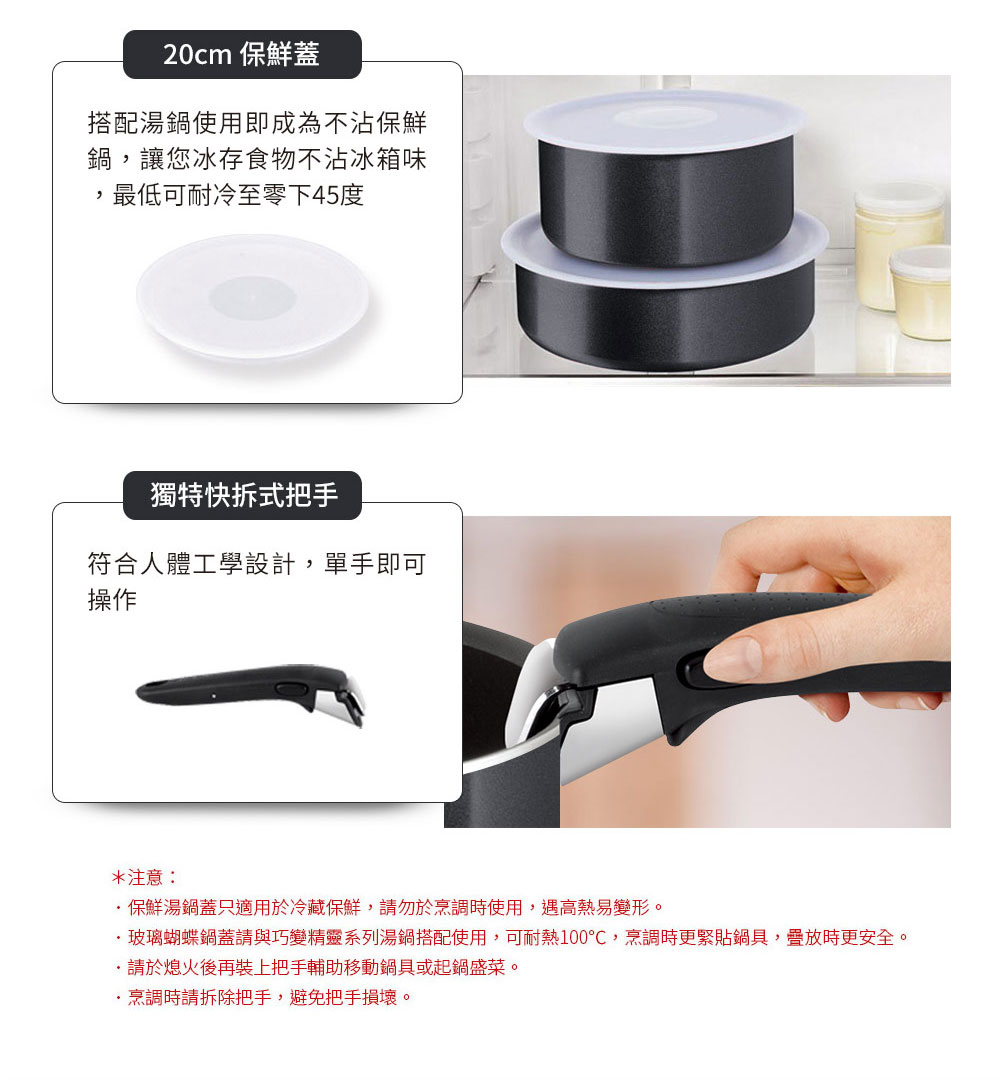 20cm 保鮮蓋

搭配湯鍋使用即成為不沾保鮮鍋，讓您冰存食物不沾冰箱味，最低可耐冷至零下45度

獨特快拆式把手

符合人體工學設計，單手即可操作

＊注意：
・保鮮湯鍋蓋只適用於冷藏保鮮，請勿於烹調時使用，遇高熱易變形。
・玻璃蝴蝶鍋蓋請與巧變精靈系列湯鍋搭配使用，可耐熱100°C，烹調時更緊貼鍋具，疊放時更安全。
・請於熄火後再裝上把手輔助移動鍋具或起鍋盛菜。
・烹調時請拆除把手，避免把手損壞。